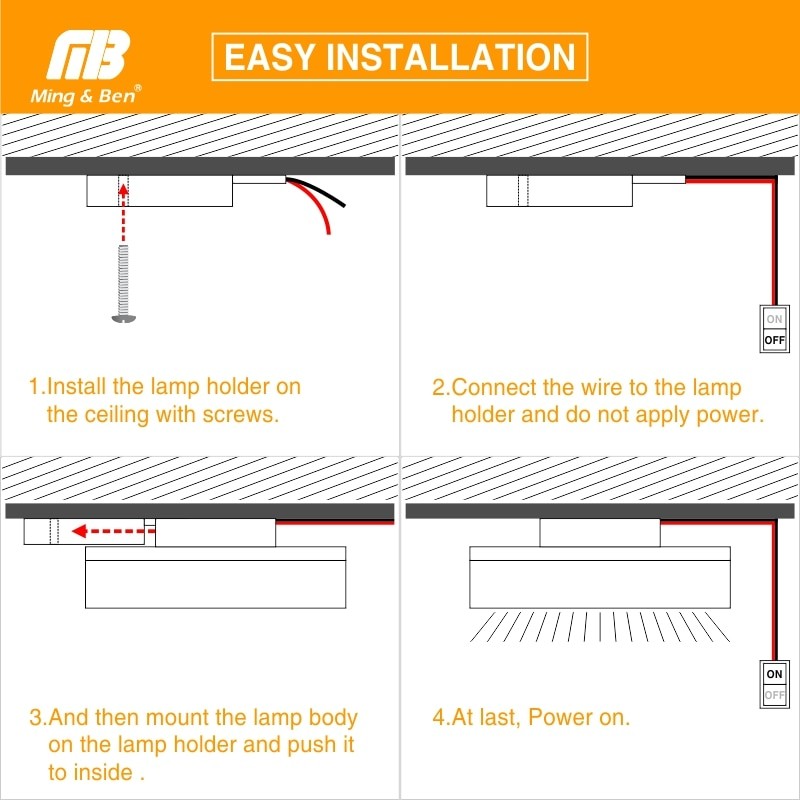 MB
Ming & Ben®

EASY INSTALLATION

1.Install the lamp holder on the ceiling with screws.

ON
OFF

2.Connect the wire to the lamp holder and do not apply power.

3.And then mount the lamp body on the lamp holder and push it to inside .

ON
OFF

4.At last, Power on.